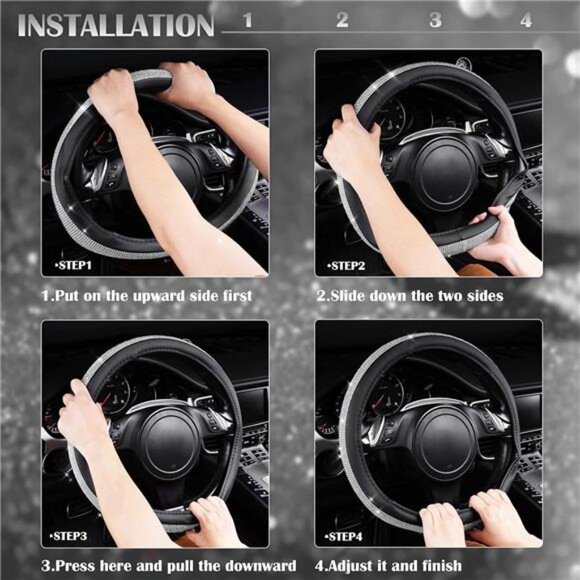 INSTALLATION 1 2 3 4

•STEP1

1.Put on the upward side first

•STEP2

2.Slide down the two sides

•STEP3

3.Press here and pull the downward

•STEP4

4.Adjust it and finish